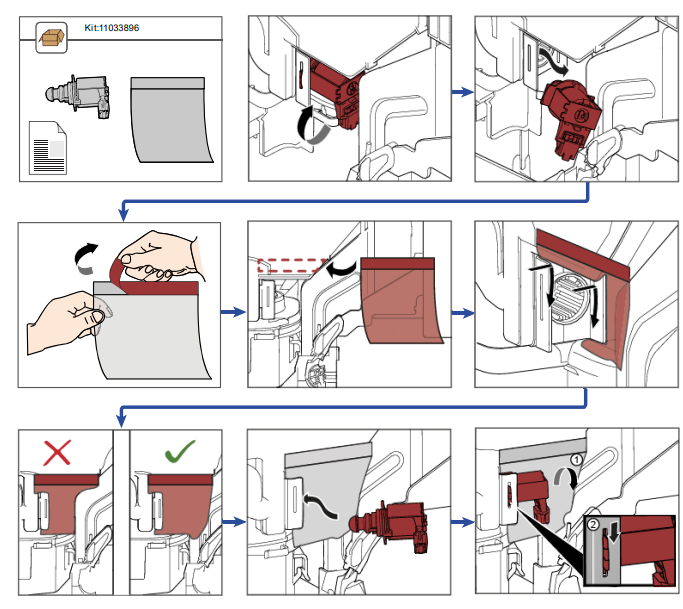 Kit:11033896

1

2